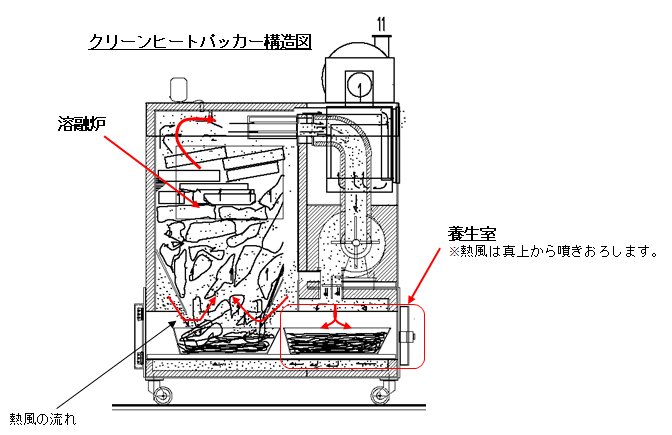 クリーンヒートパッカー構造図

溶融炉

養生室
※熱風は真上から噴きおろします。

熱風の流れ